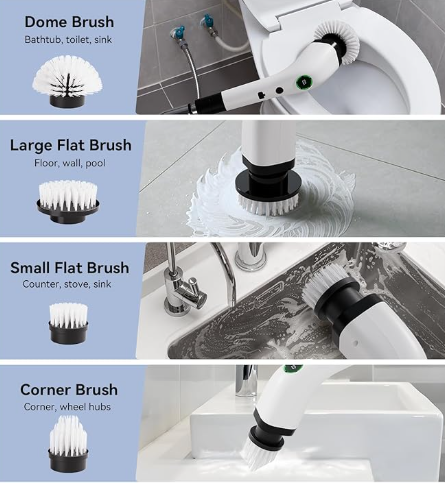 Dome Brush
Bathtub, toilet, sink

Large Flat Brush
Floor, wall, pool

Small Flat Brush
Counter, stove, sink

Corner Brush
Corner, wheel hubs